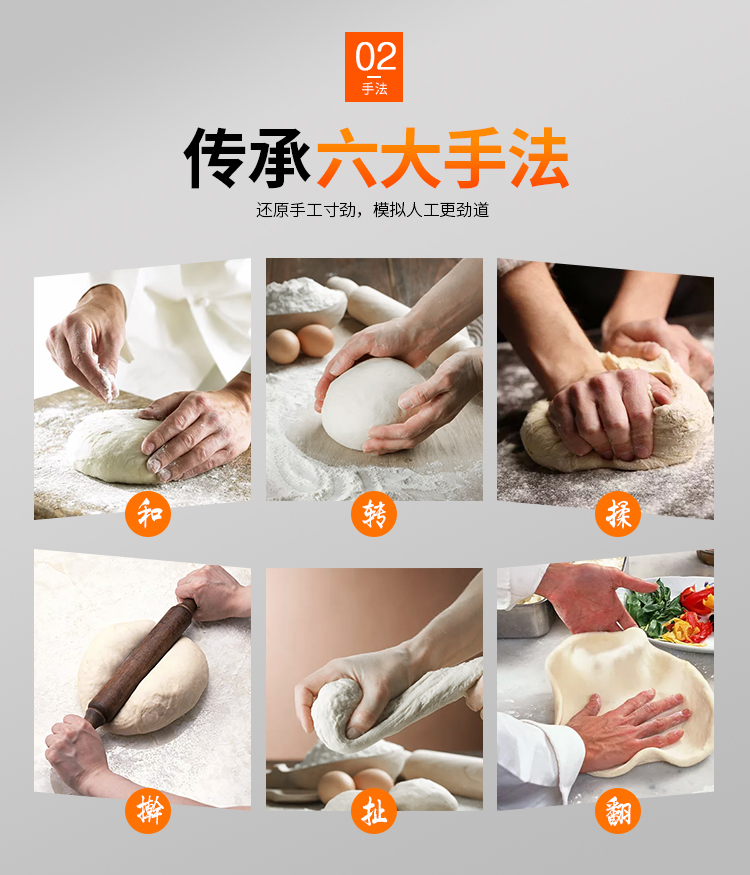 02
手法

传承六大手法

还原手工寸劲，模拟人工更劲道

和

转

揉

擀

扯

翻