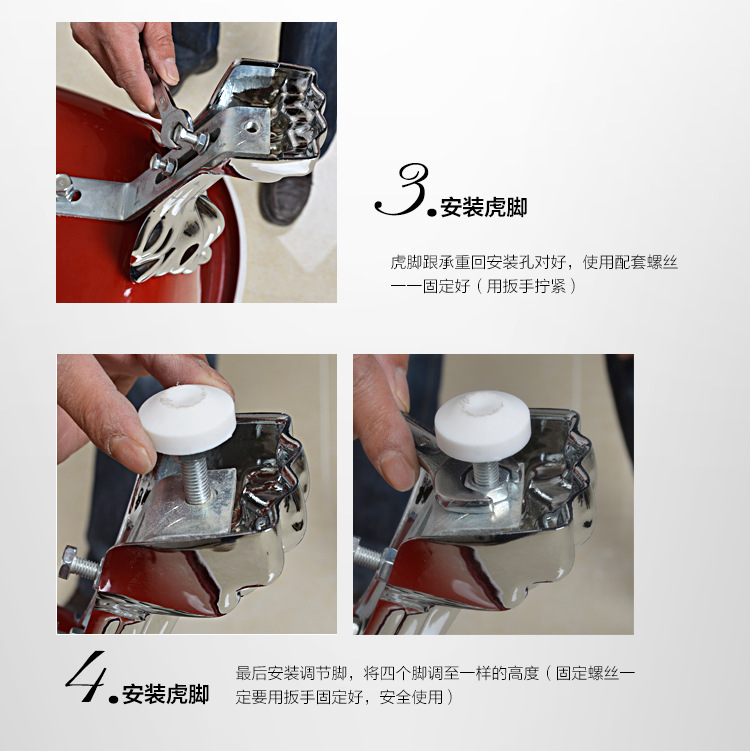 3.安装虎脚

虎脚跟承重回安装孔对好，使用配套螺丝一一固定好（用扳手拧紧）

4.安装虎脚

最后安装调节脚，将四个脚调至一样的高度（固定螺丝一定要用扳手固定好，安全使用）