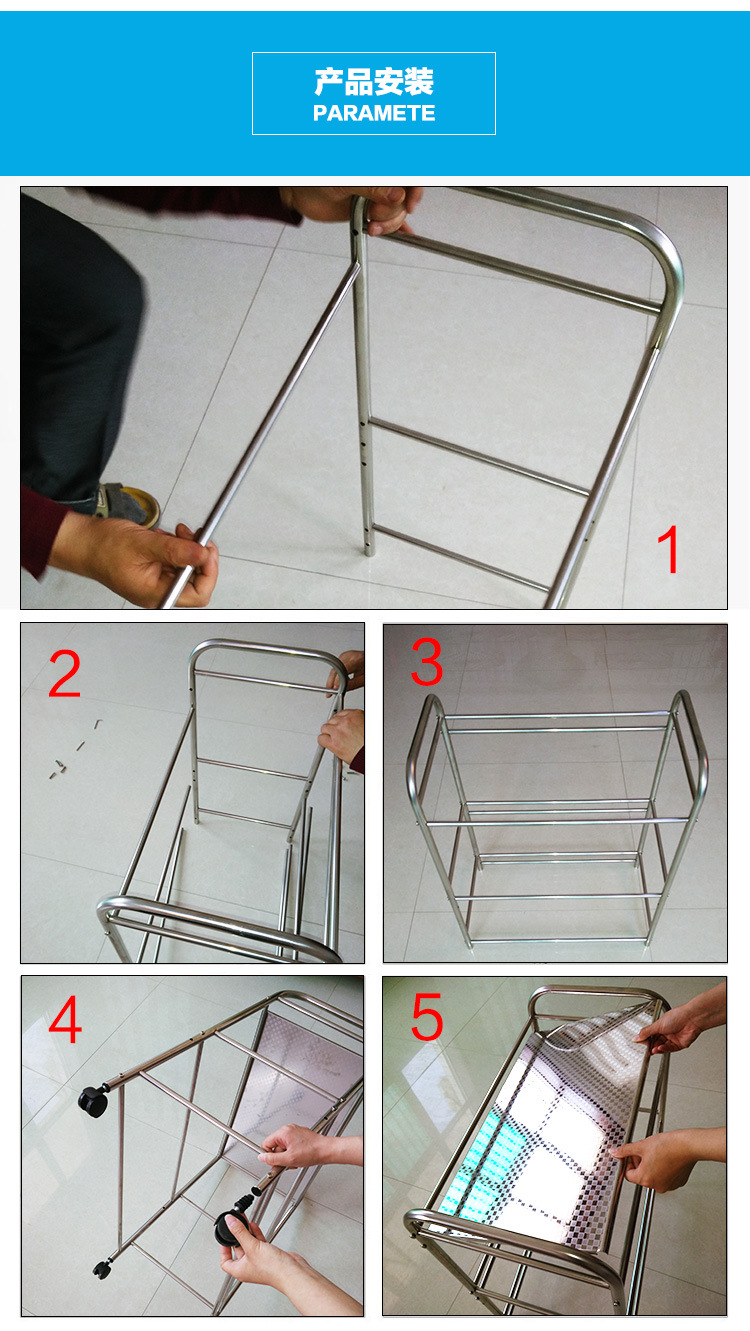 产品安装
PARAMETE

1

2

3

4

5